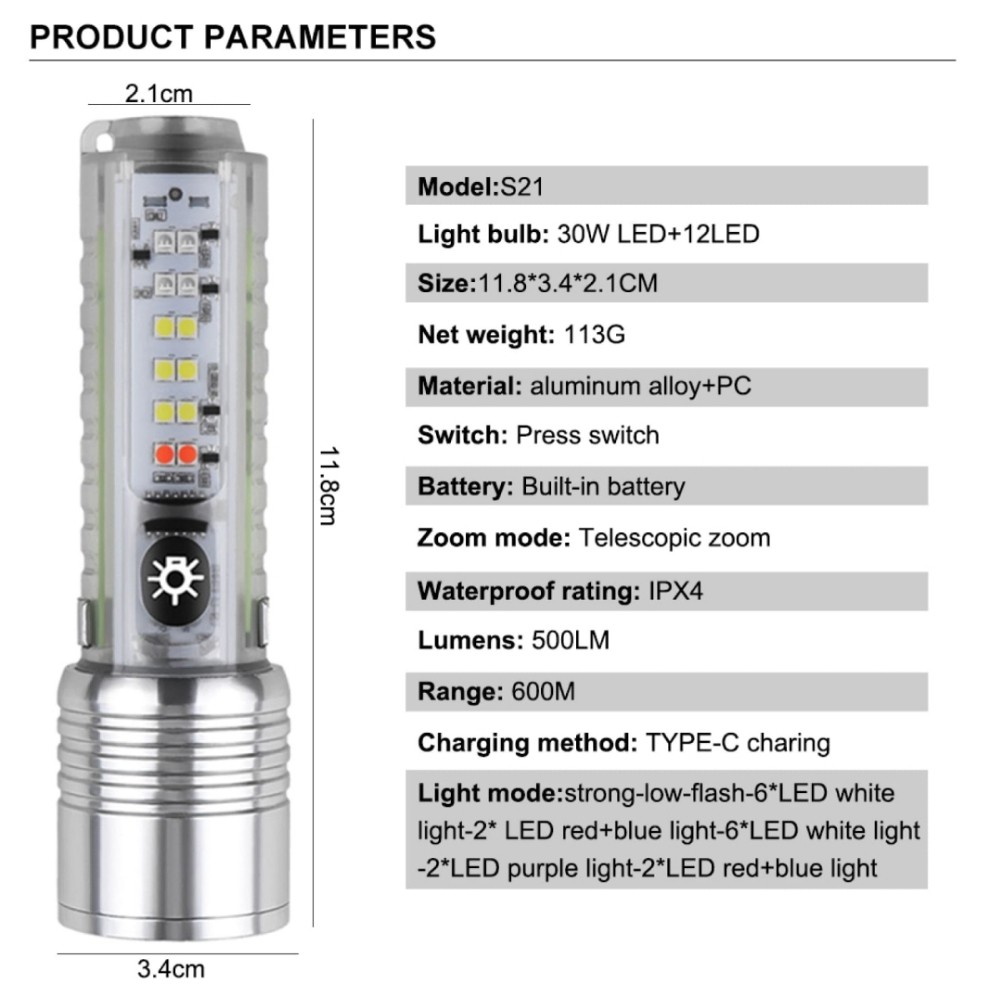 PRODUCT PARAMETERS

2.1cm

11.8cm

3.4cm

Model:S21

Light bulb: 30W LED+12LED

Size:11.8*3.4*2.1CM

Net weight: 113G

Material: aluminum alloy+PC

Switch: Press switch

Battery: Built-in battery

Zoom mode: Telescopic zoom

Waterproof rating: IPX4

Lumens: 500LM

Range: 600M

Charging method: TYPE-C charing

Light mode:strong-low-flash-6*LED white light-2* LED red+blue light-6*LED white light -2*LED purple light-2*LED red+blue light