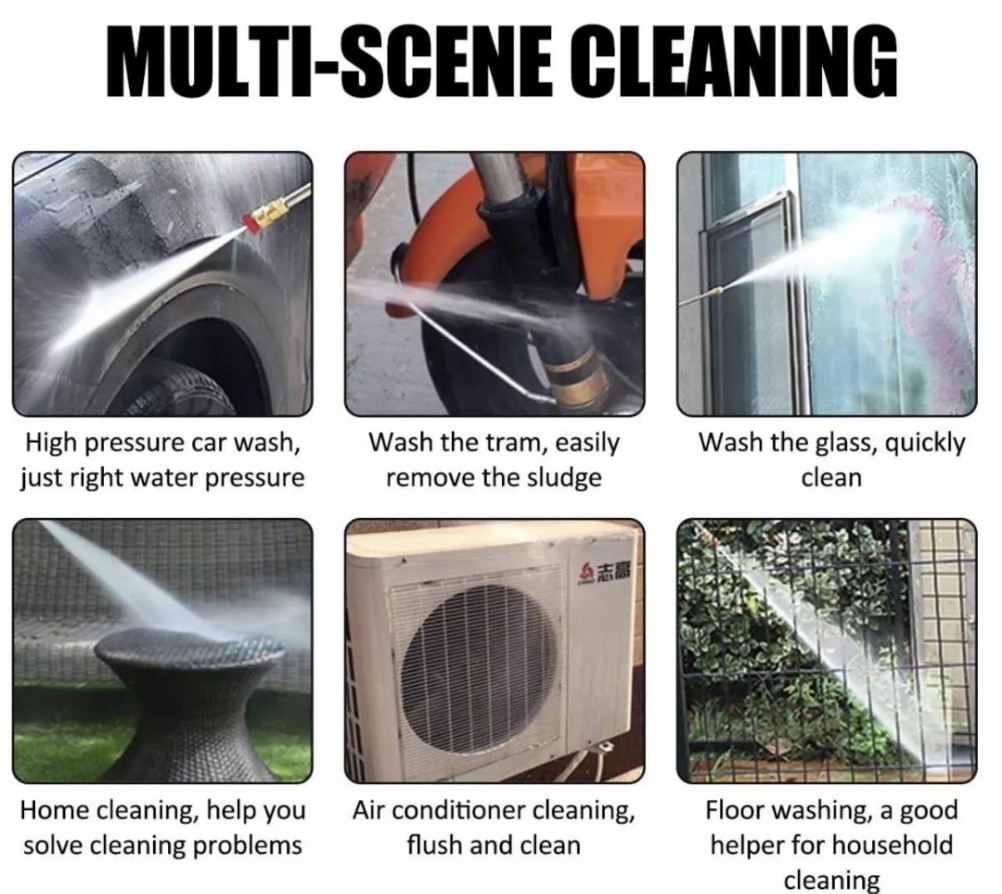 MULTI-SCENE CLEANING

High pressure car wash, just right water pressure

Wash the tram, easily remove the sludge

Wash the glass, quickly clean

志高

Home cleaning, help you solve cleaning problems

Air conditioner cleaning, flush and clean

Floor washing, a good helper for household cleaning