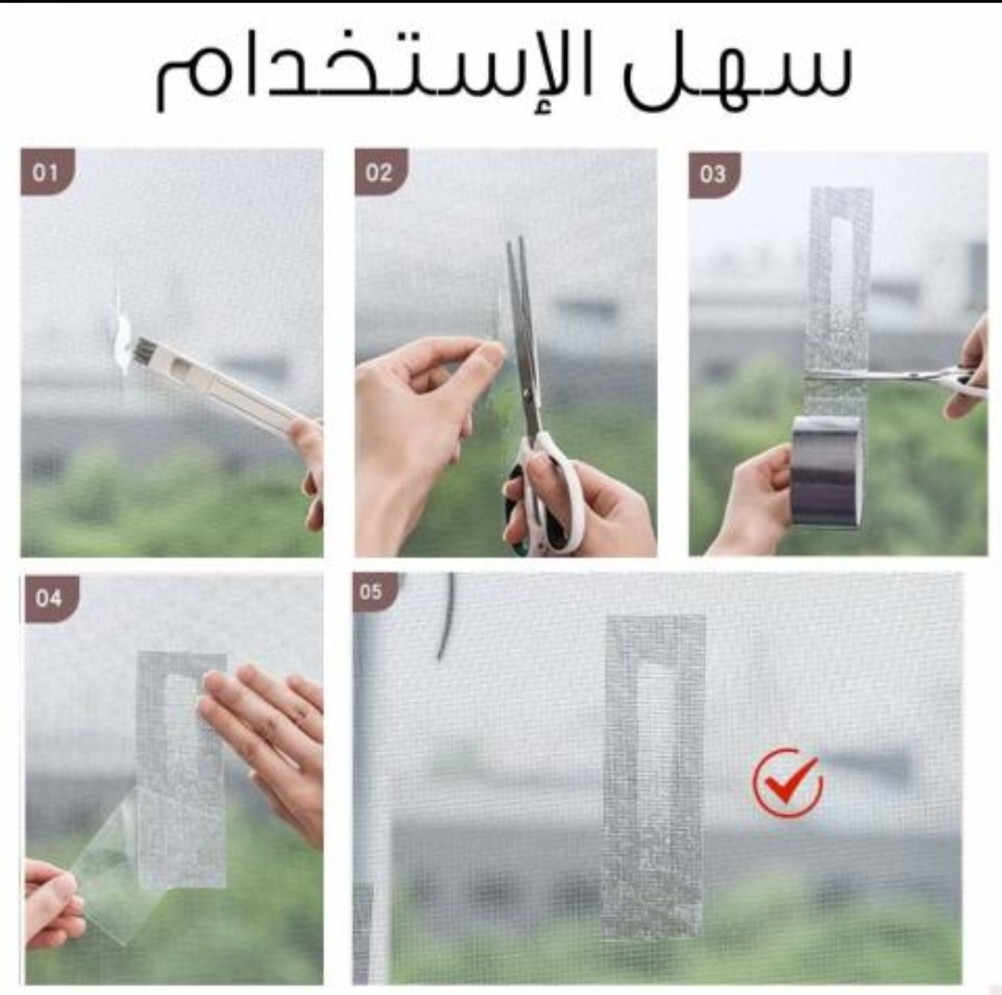 سهل الإستخدام

01

02

03

04

05